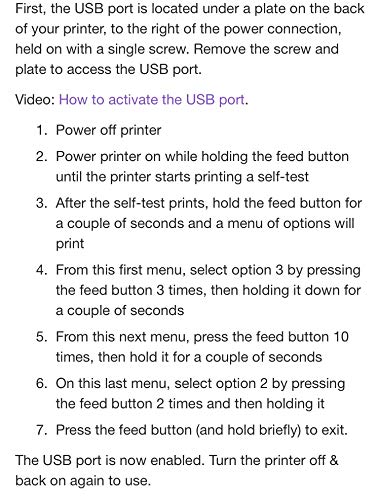 First, the USB port is located under a plate on the back of your printer, to the right of the power connection, held on with a single screw. Remove the screw and plate to access the USB port.

Video: How to activate the USB port.

1. Power off printer
2. Power printer on while holding the feed button until the printer starts printing a self-test
3. After the self-test prints, hold the feed button for a couple of seconds and a menu of options will print
4. From this first menu, select option 3 by pressing the feed button 3 times, then holding it down for a couple of seconds
5. From this next menu, press the feed button 10 times, then hold it for a couple of seconds
6. On this last menu, select option 2 by pressing the feed button 2 times and then holding it
7. Press the feed button (and hold briefly) to exit.

The USB port is now enabled. Turn the printer off & back on again to use.