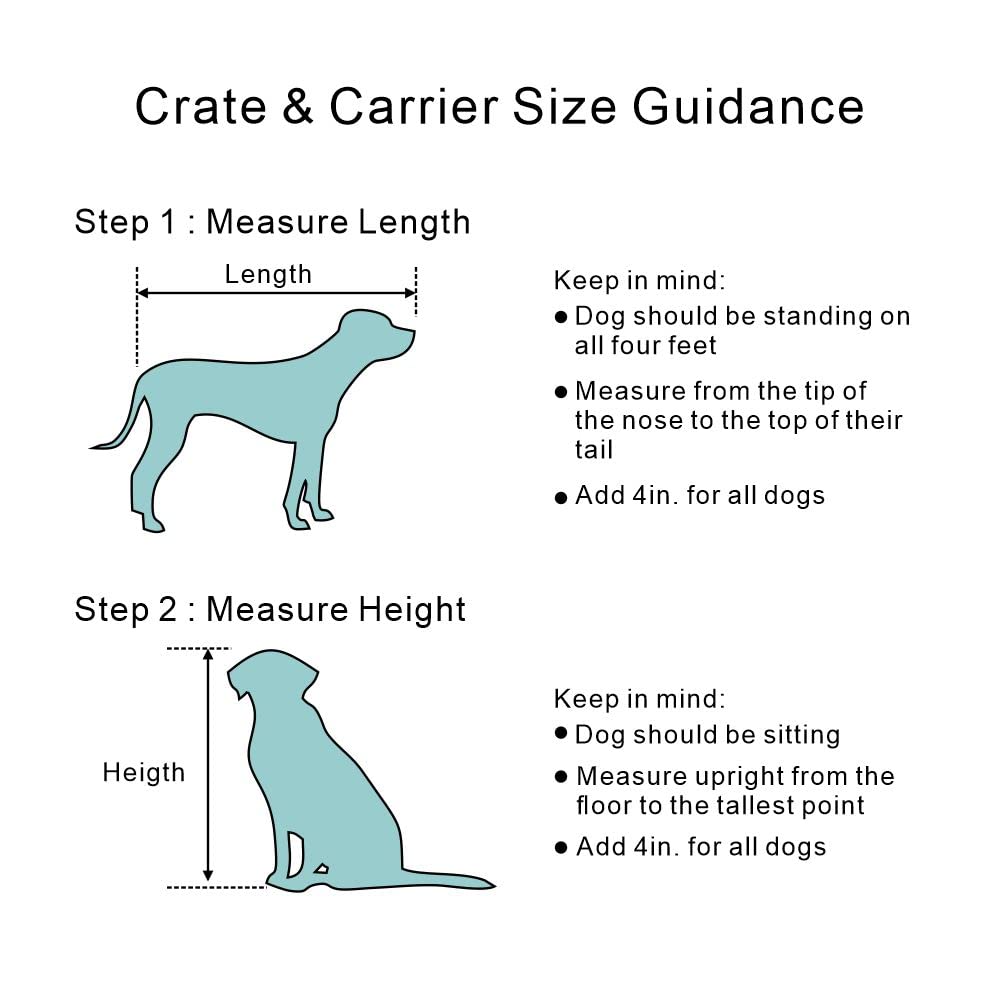 Crate & Carrier Size Guidance

Step 1 : Measure Length

Length

Keep in mind:
● Dog should be standing on all four feet
● Measure from the tip of the nose to the top of their tail
● Add 4in. for all dogs

Step 2 : Measure Height

Heigth

Keep in mind:
● Dog should be sitting
● Measure upright from the floor to the tallest point
● Add 4in. for all dogs