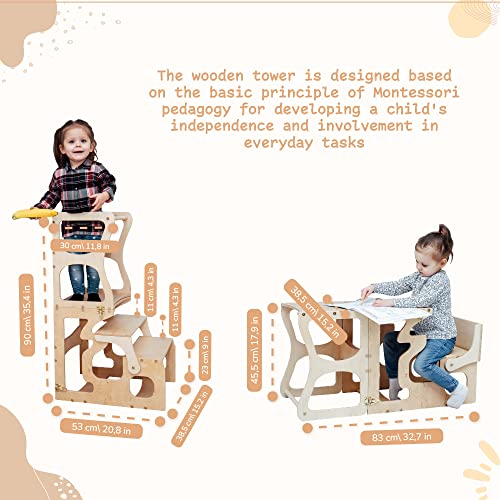 The wooden tower is designed based on the basic principle of Montessori pedagogy for developing a child's independence and involvement in everyday tasks

30 cm\ 11,8 in

90 cm\ 35,4 in

11 cm\ 4,3 in

11 cm\ 4,3 in

23 cm\ 9 in

53 cm\ 20,8 in

38,5 cm\ 15,2 in

38,5 cm\ 15,2 in

45,5 cm\ 17,9 in

83 cm\ 32,7 in