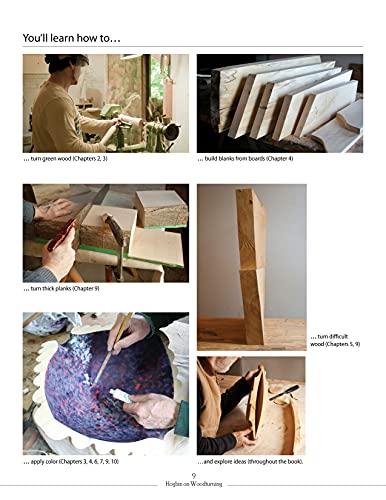 You'll learn how to…

… turn green wood (Chapters 2, 3)

… build blanks from boards (Chapter 4)

… turn thick planks (Chapter 9)

… turn difficult wood (Chapters 5, 9)

… apply color (Chapters 3, 4, 6, 7, 9, 10)

…and explore ideas (throughout the book).

9
Hogbin on Woodturning