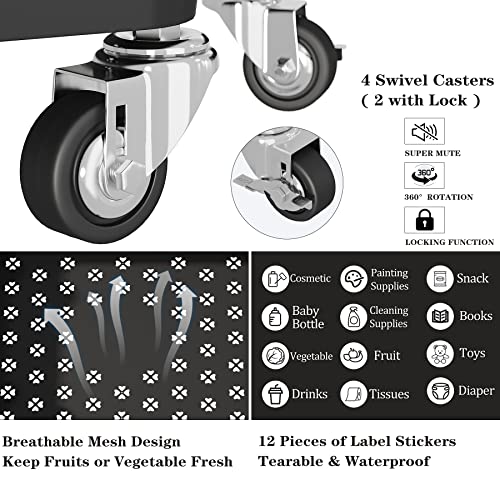 4 Swivel Casters
( 2 with Lock )

SUPER MUTE

360°

360° ROTATION

LOCKING FUNCTION

Cosmetic
Painting Supplies
Snack
Baby Bottle
Cleaning Supplies
Books
Vegetable
Fruit
Toys
Drinks
Tissues
Diaper

Breathable Mesh Design
Keep Fruits or Vegetable Fresh

12 Pieces of Label Stickers
Tearable & Waterproof