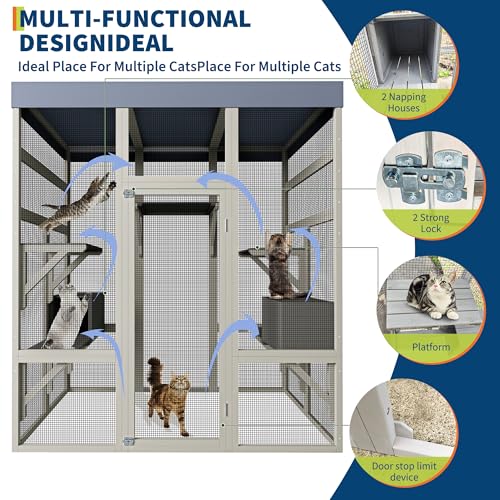 MULTI-FUNCTIONAL DESIGNIDEAL

Ideal Place For Multiple CatsPlace For Multiple Cats

2 Napping Houses

2 Strong Lock

Platform

Door stop limit device