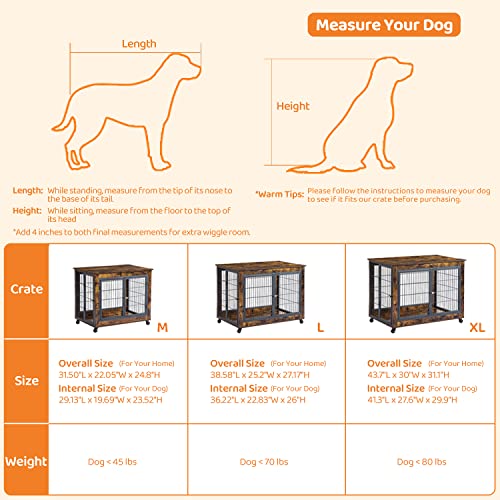 Measure Your Dog

Length

Height

Length: While standing, measure from the tip of its nose to the base of its tail.

Height: While sitting, measure from the floor to the top of its head

*Add 4 inches to both final measurements for extra wiggle room.

*Warm Tips: Please follow the instructions to measure your dog to see if it fits our crate before purchasing.

| Crate | M | L | XL |
|---|---|---|---|
| Size | Overall Size (For Your Home) 31.50"L x 22.05"W x 24.8"H Internal Size (For Your Dog) 29.13"L x 19.69"W x 23.52"H | Overall Size (For Your Home) 38.58"L x 25.2"W x 27.17"H Internal Size (For Your Dog) 36.22"L x 22.83"W x 26"H | Overall Size (For Your Home) 43.7"L x 30"W x 31.1"H Internal Size (For Your Dog) 41.3"L x 27.6"W x 29.9"H |
| Weight | Dog < 45 lbs | Dog < 70 lbs | Dog < 80 lbs |