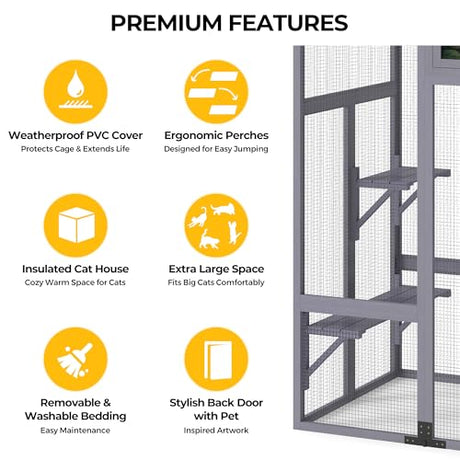 PREMIUM FEATURES

Weatherproof PVC Cover
Protects Cage & Extends Life

Ergonomic Perches
Designed for Easy Jumping

Insulated Cat House
Cozy Warm Space for Cats

Extra Large Space
Fits Big Cats Comfortably

Removable & Washable Bedding
Easy Maintenance

Stylish Back Door with Pet
Inspired Artwork