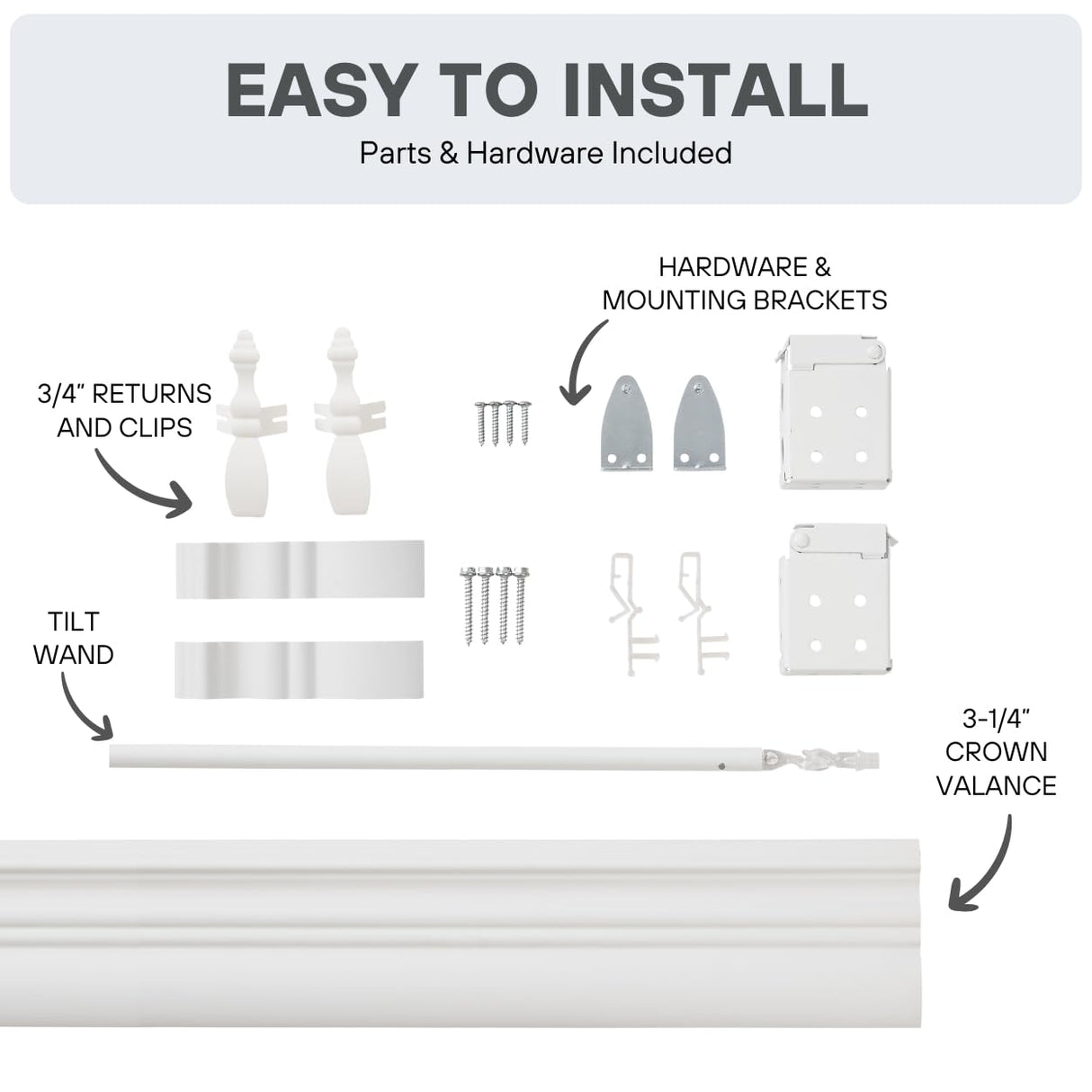 EASY TO INSTALL
Parts & Hardware Included

HARDWARE &
MOUNTING BRACKETS

3/4" RETURNS
AND CLIPS

TILT
WAND

3-1/4"
CROWN
VALANCE