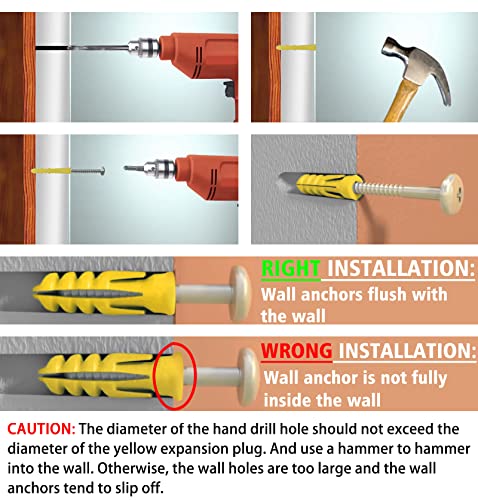 RIGHT INSTALLATION:
Wall anchors flush with the wall

WRONG INSTALLATION:
Wall anchor is not fully inside the wall

CAUTION: The diameter of the hand drill hole should not exceed the diameter of the yellow expansion plug. And use a hammer to hammer into the wall. Otherwise, the wall holes are too large and the wall anchors tend to slip off.