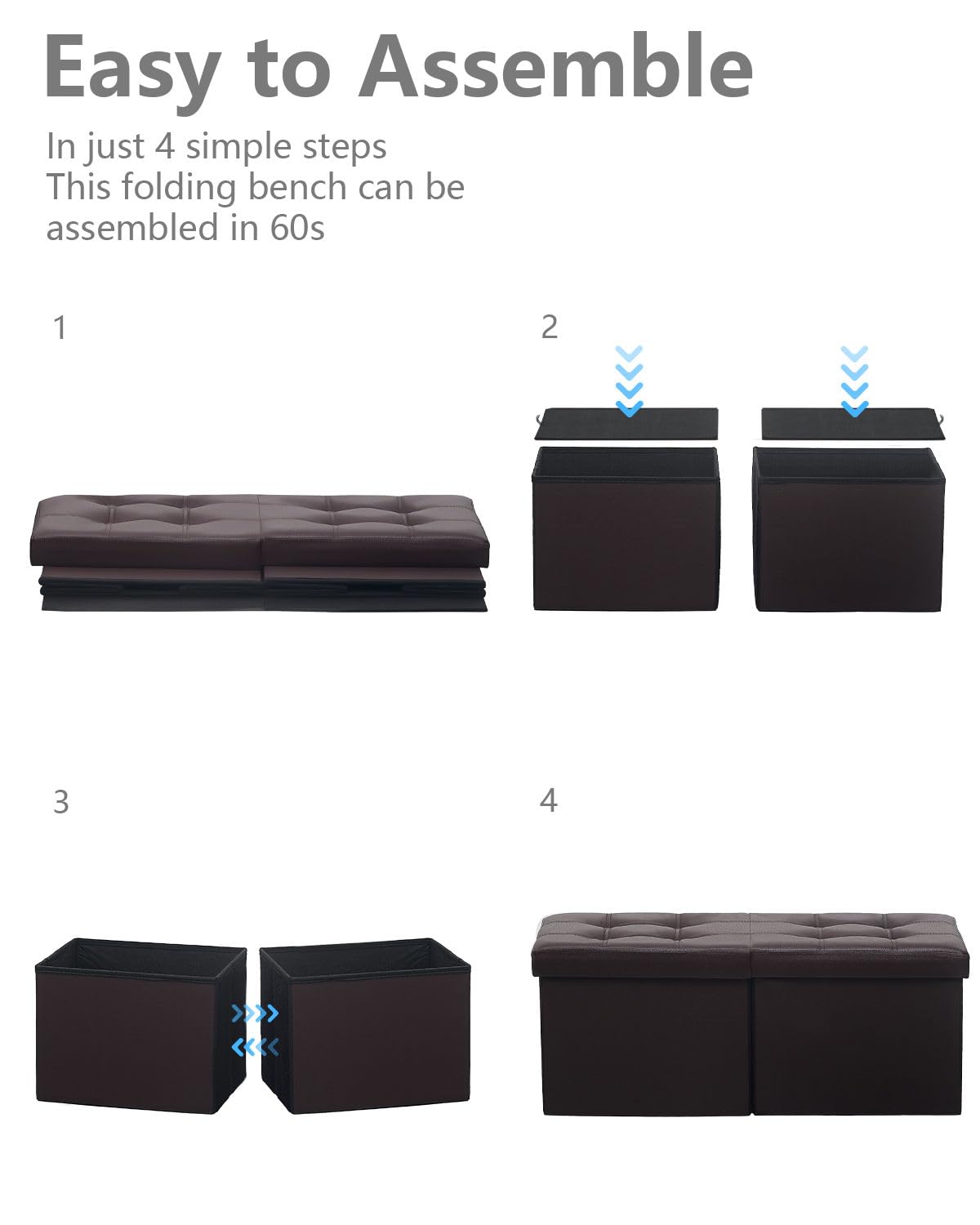 Easy to Assemble

In just 4 simple steps
This folding bench can be assembled in 60s

1

2

3

4