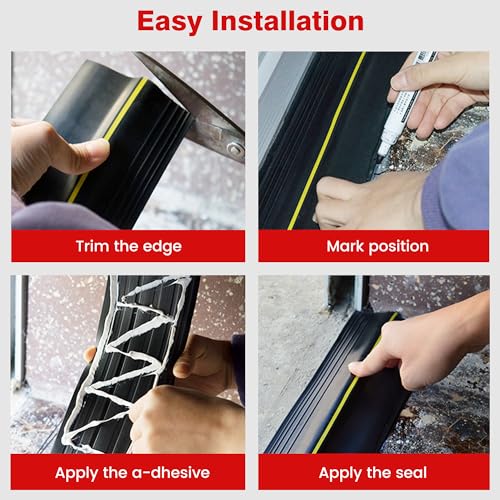 Easy Installation

Trim the edge

Mark position

Apply the a-dhesive

Apply the seal