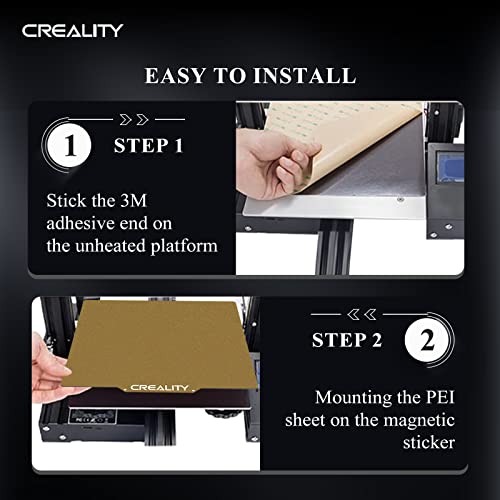 CREALITY

EASY TO INSTALL

1 STEP 1

Stick the 3M adhesive end on the unheated platform

STEP 2 2

CREALITY

Mounting the PEI sheet on the magnetic sticker