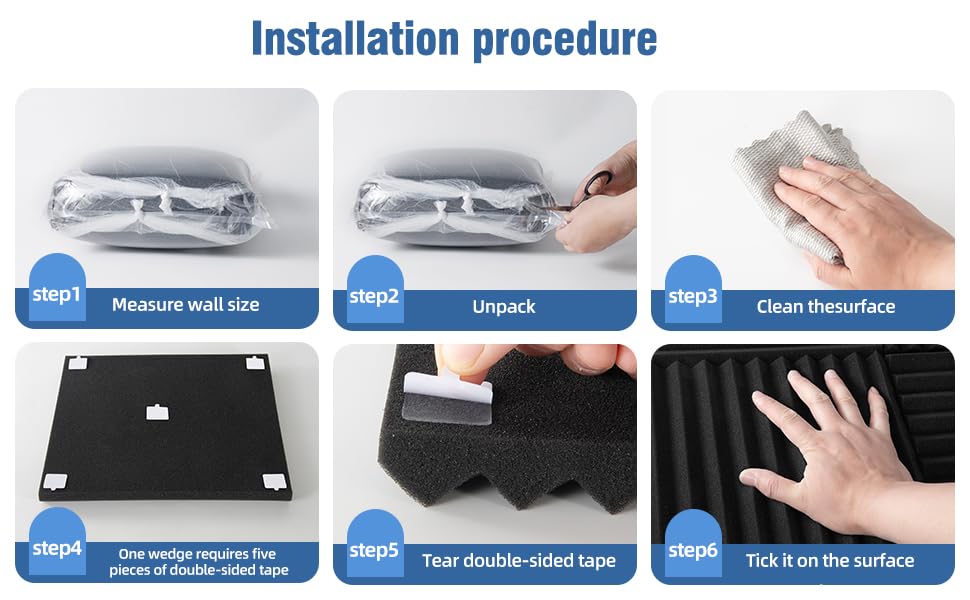 Installation procedure

step1 Measure wall size

step2 Unpack

step3 Clean thesurface

step4 One wedge requires five pieces of double-sided tape

step5 Tear double-sided tape

step6 Tick it on the surface