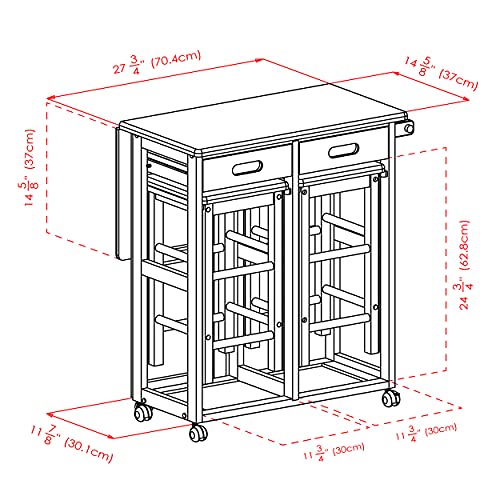 $27\frac{3}{4}$" (70.4cm)

$14\frac{5}{8}$" (37cm)

$14\frac{5}{8}$" (37cm)

$24\frac{3}{4}$" (62.8cm)

$11\frac{7}{8}$" (30.1cm)

$11\frac{3}{4}$" (30cm)

$11\frac{3}{4}$" (30cm)