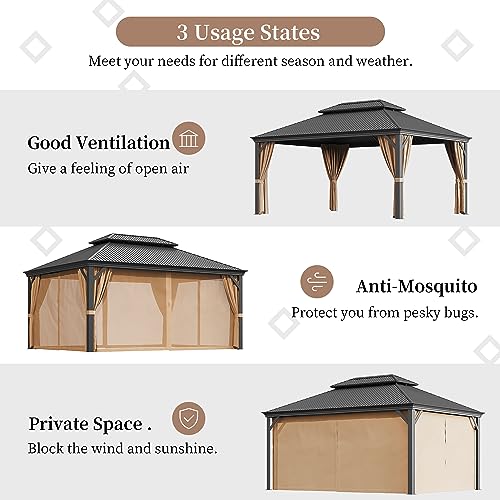 3 Usage States

Meet your needs for different season and weather.

Good Ventilation

Give a feeling of open air

Anti-Mosquito

Protect you from pesky bugs.

Private Space .

Block the wind and sunshine.