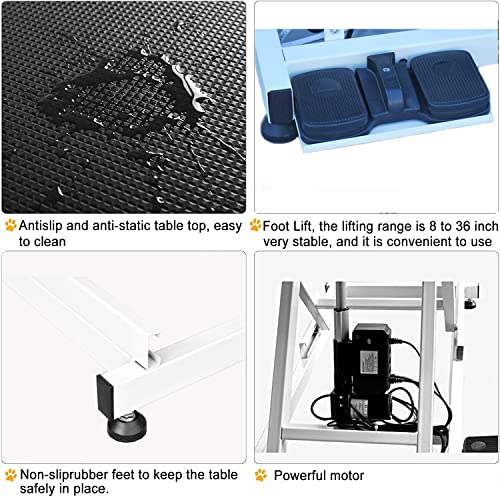 Antislip and anti-static table top, easy to clean

Foot Lift, the lifting range is 8 to 36 inch very stable, and it is convenient to use

Non-sliprubber feet to keep the table safely in place.

Powerful motor