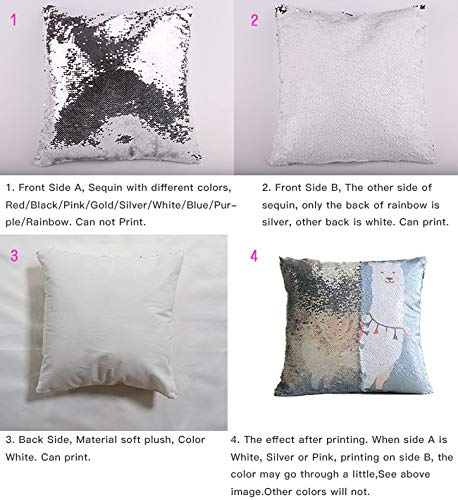 1

2

1. Front Side A, Sequin with different colors, Red/Black/Pink/Gold/Silver/White/Blue/Purple/Rainbow. Can not Print.

2. Front Side B, The other side of sequin, only the back of rainbow is silver, other back is white. Can print.

3

4

3. Back Side, Material soft plush, Color White. Can print.

4. The effect after printing. When side A is White, Silver or Pink, printing on side B, the color may go through a little,See above image.Other colors will not.