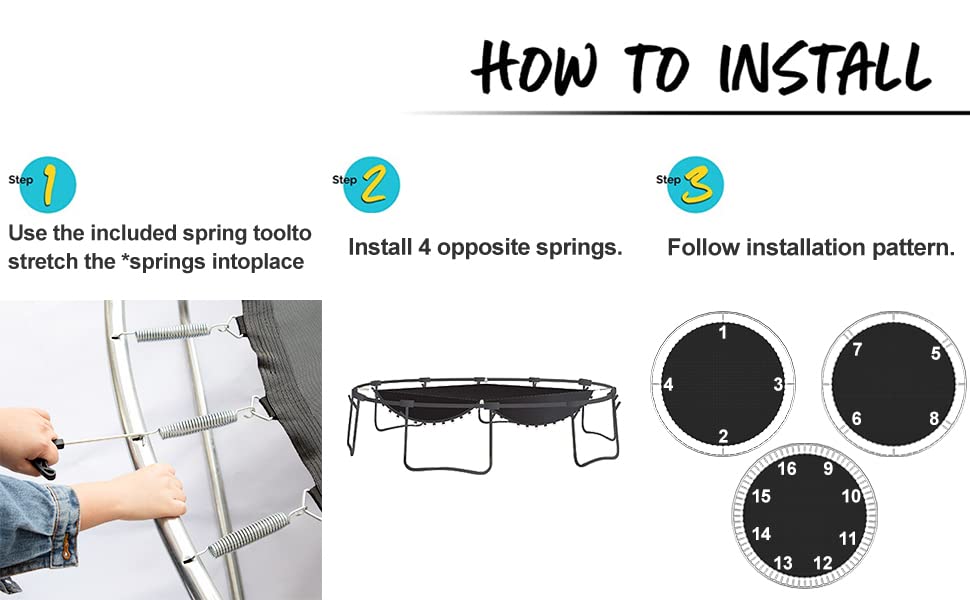 HOW TO INSTALL

Step 1
Use the included spring toolto stretch the *springs intoplace

Step 2
Install 4 opposite springs.

Step 3
Follow installation pattern.

1
4
3
2

7
5
6
8

16 9
15 10
14 11
13 12