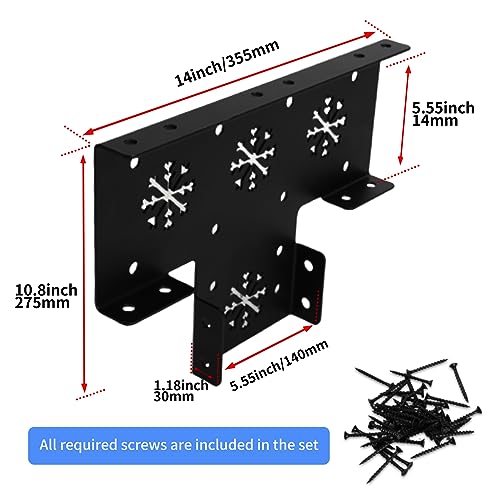 14inch/355mm

5.55inch
14mm

10.8inch
275mm

1.18inch
30mm

5.55inch/140mm

All required screws are included in the set