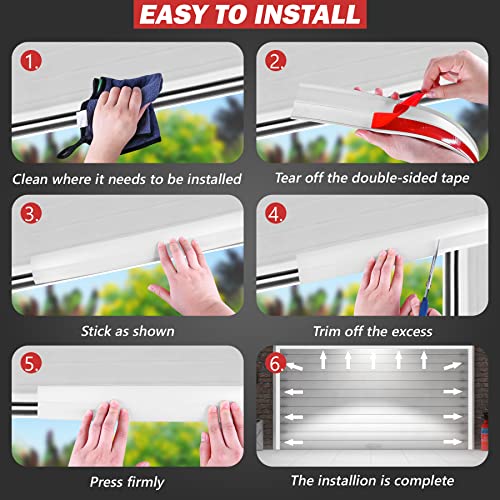 EASY TO INSTALL

1.

Clean where it needs to be installed

2.

Tear off the double-sided tape

3.

Stick as shown

4.

Trim off the excess

5.

Press firmly

6.

The installion is complete