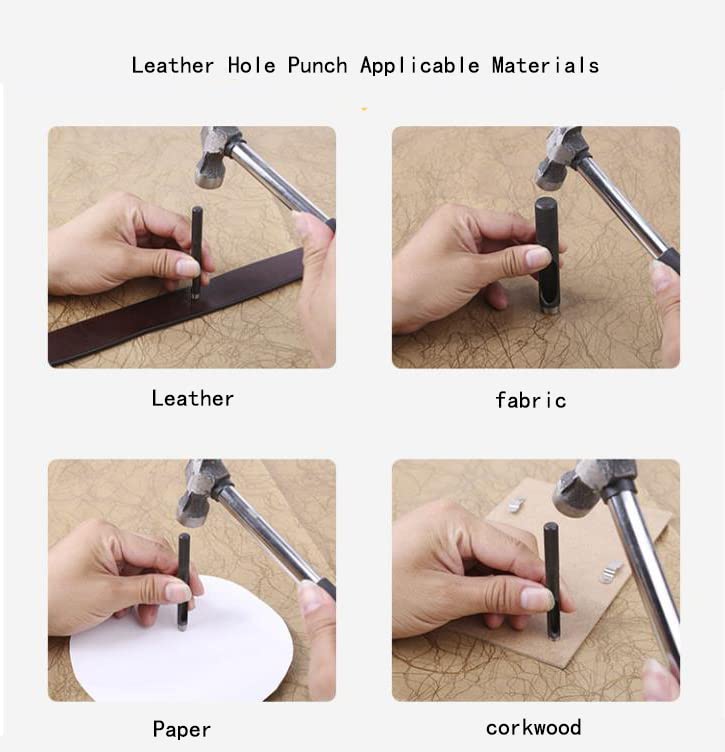 Leather Hole Punch Applicable Materials

Leather

fabric

Paper

corkwood