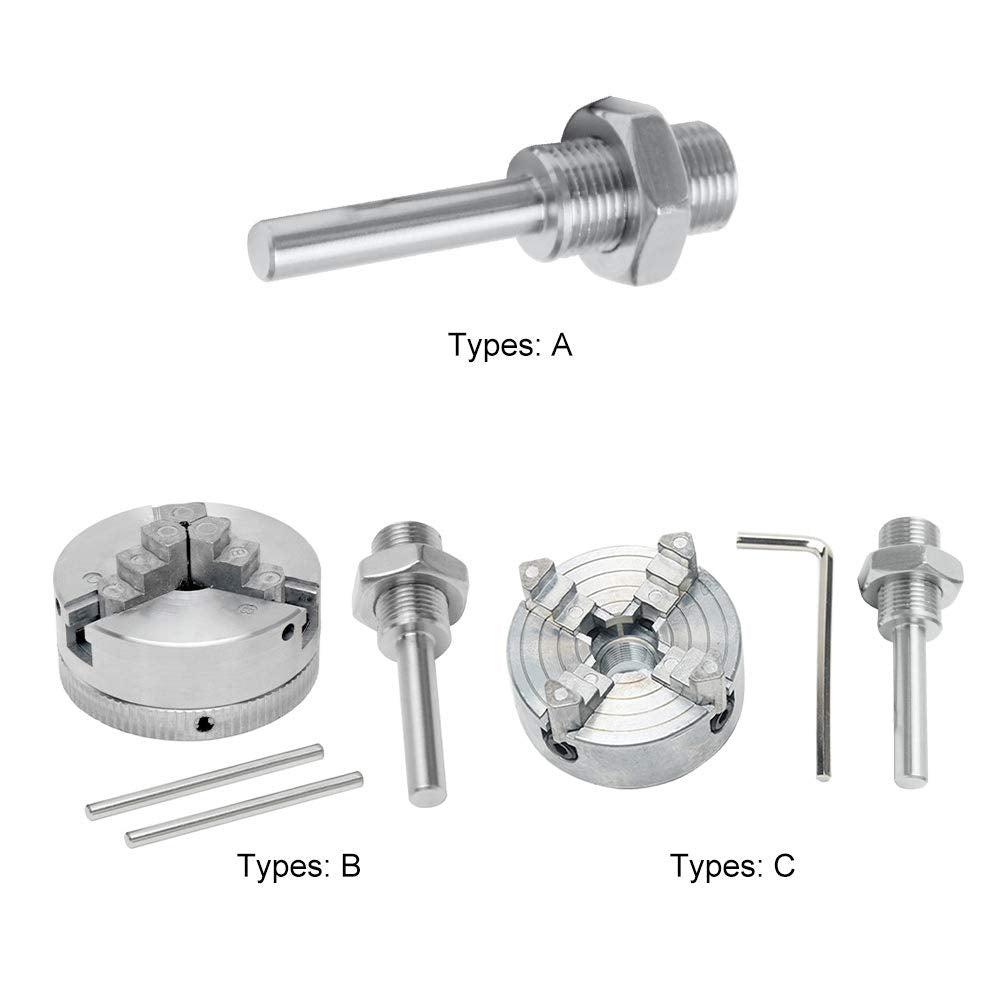 Types: A

Types: B

Types: C