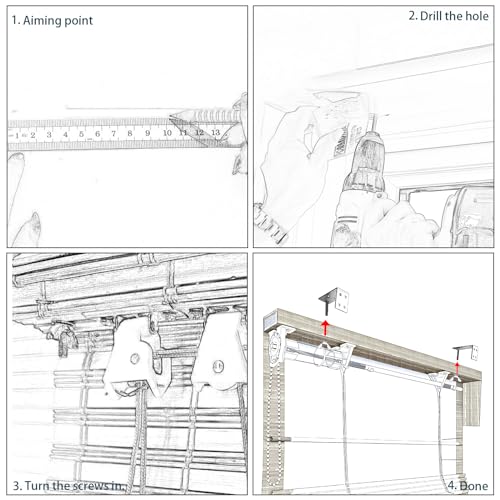 1. Aiming point

1 2 3 4 5 6 7 8 9 10 11 12 13

2. Drill the hole

3. Turn the screws in.

4. Done