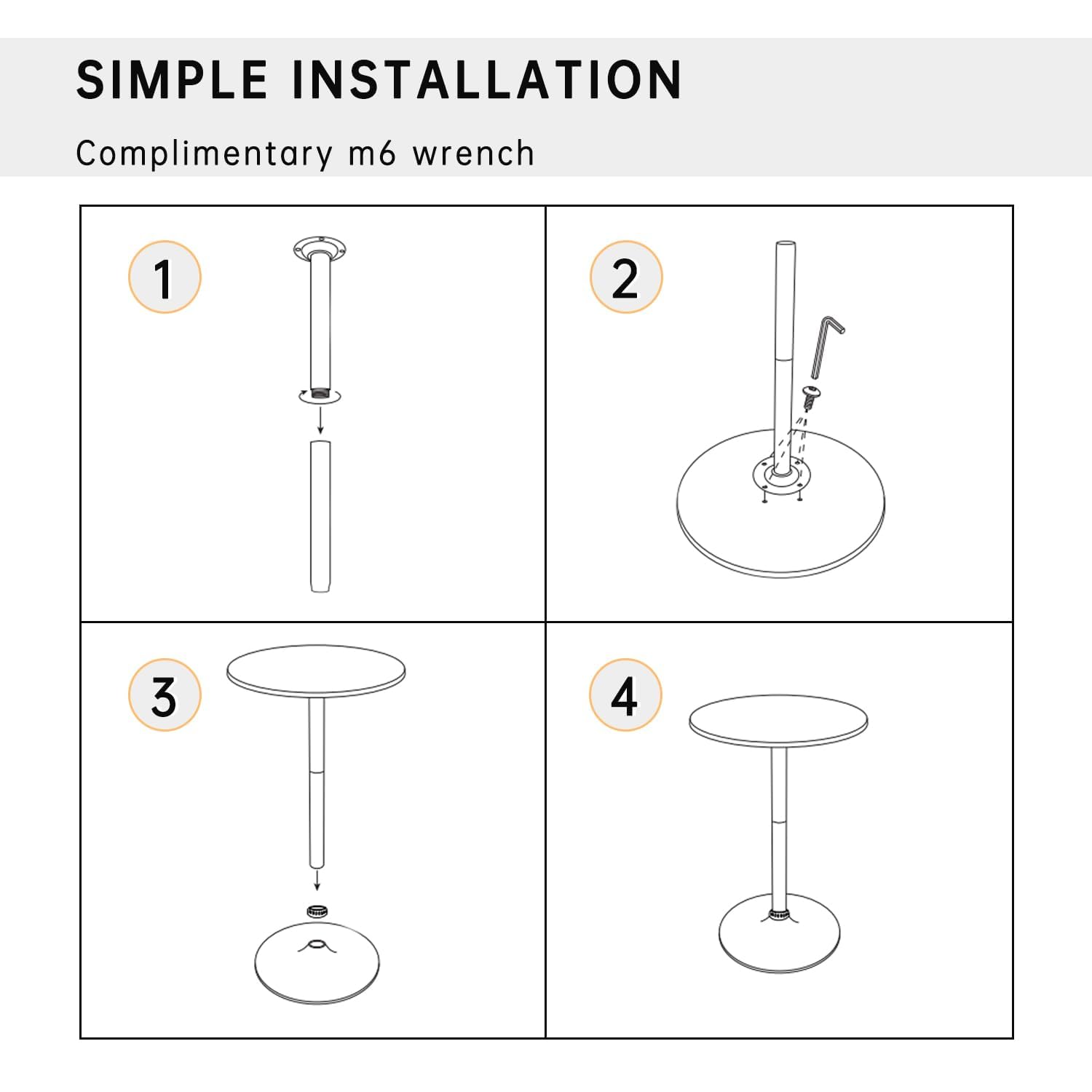 SIMPLE INSTALLATION

Complimentary m6 wrench

1

2

3

4