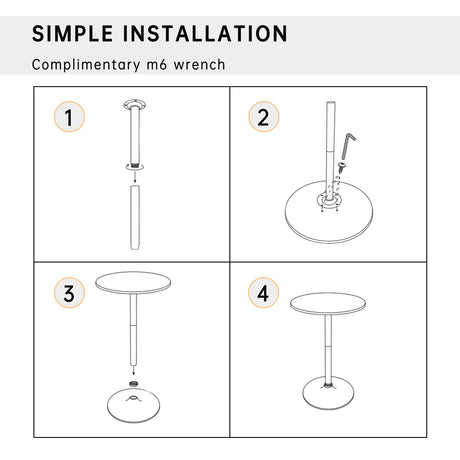 SIMPLE INSTALLATION

Complimentary m6 wrench

1

2

3

4