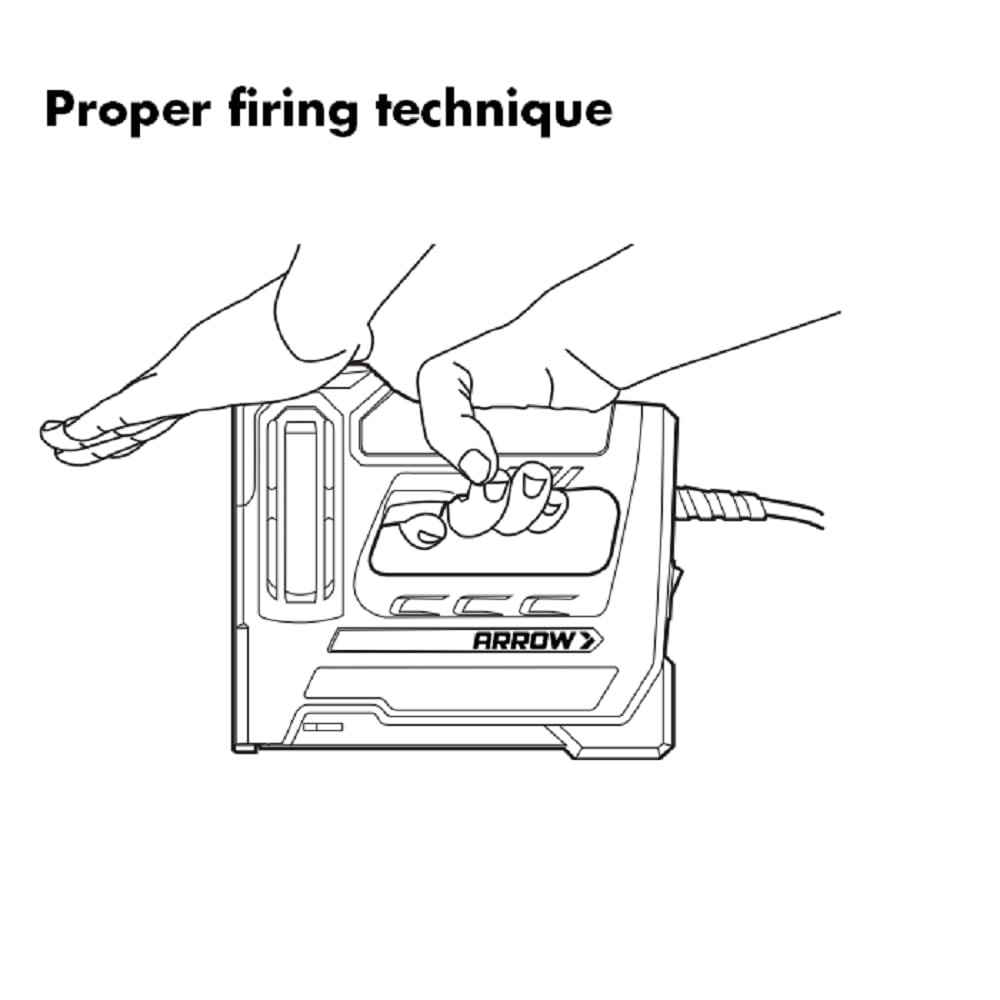 Proper firing technique

ARROW