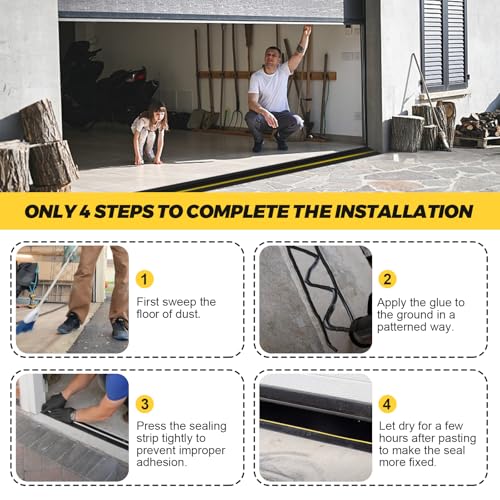 ONLY 4 STEPS TO COMPLETE THE INSTALLATION

1

First sweep the floor of dust.

2

Apply the glue to the ground in a patterned way.

3

Press the sealing strip tightly to prevent improper adhesion.

4

Let dry for a few hours after pasting to make the seal more fixed.