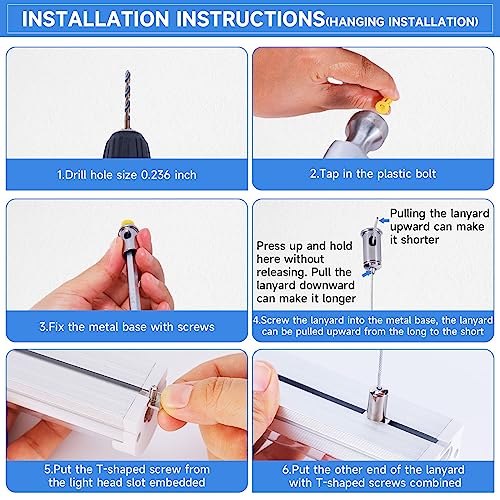 INSTALLATION INSTRUCTIONS(HANGING INSTALLATION)

1.Drill hole size 0.236 inch

2.Tap in the plastic bolt

3.Fix the metal base with screws

Pulling the lanyard upward can make it shorter

Press up and hold here without releasing. Pull the lanyard downward can make it longer

4.Screw the lanyard into the metal base, the lanyard can be pulled upward from the long to the short

5.Put the T-shaped screw from the light head slot embedded

6.Put the other end of the lanyard with T-shaped screws combined