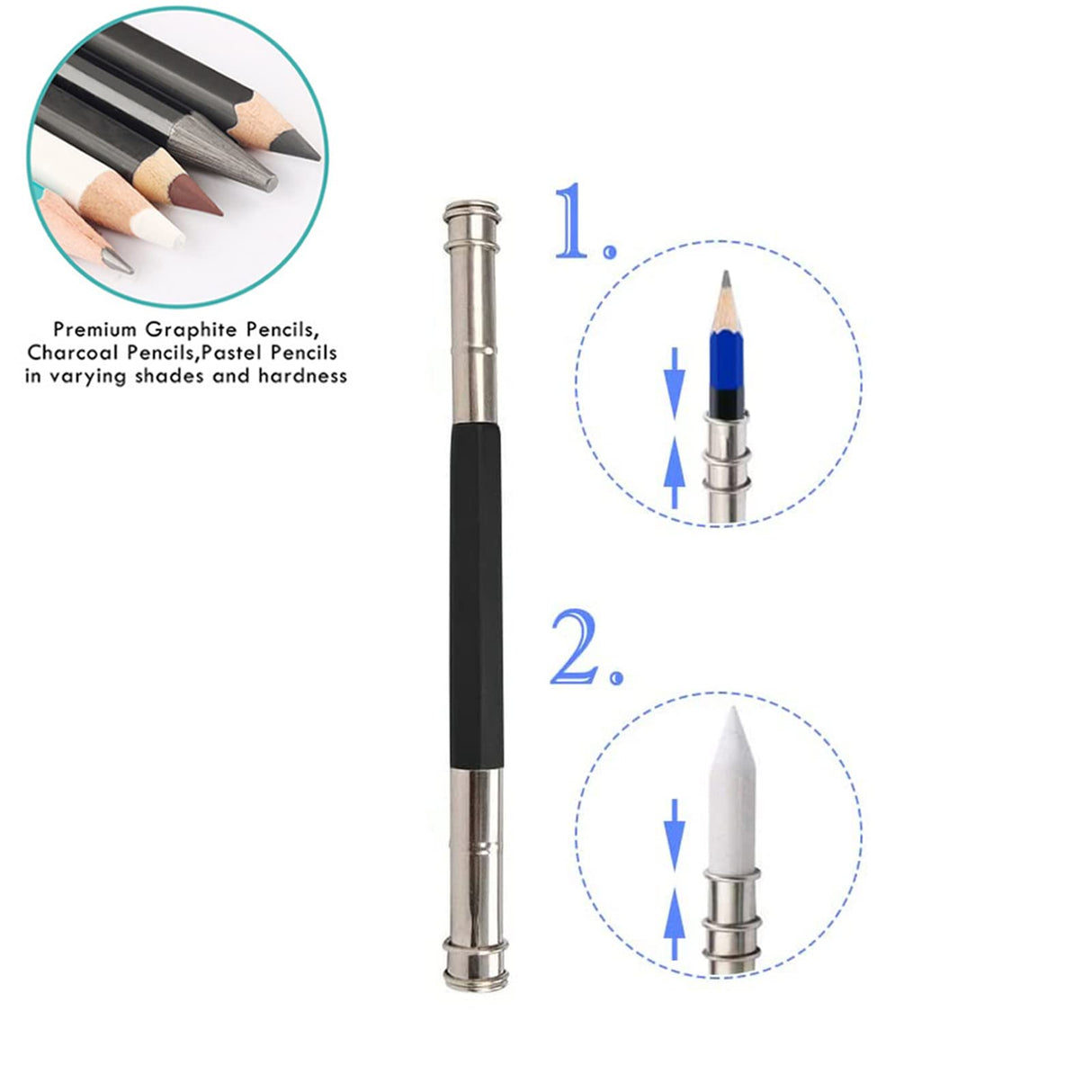 Premium Graphite Pencils, Charcoal Pencils,Pastel Pencils in varying shades and hardness

1.

2.