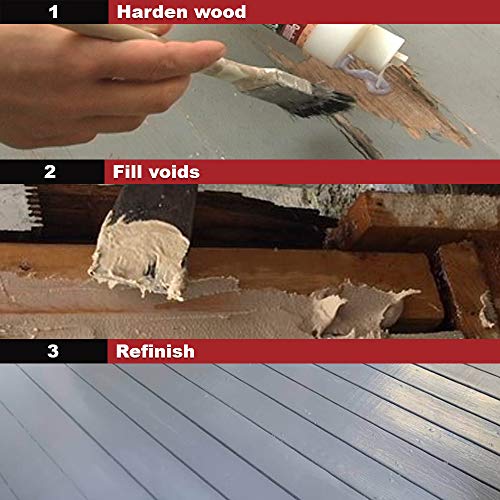 1 Harden wood

2 Fill voids

3 Refinish