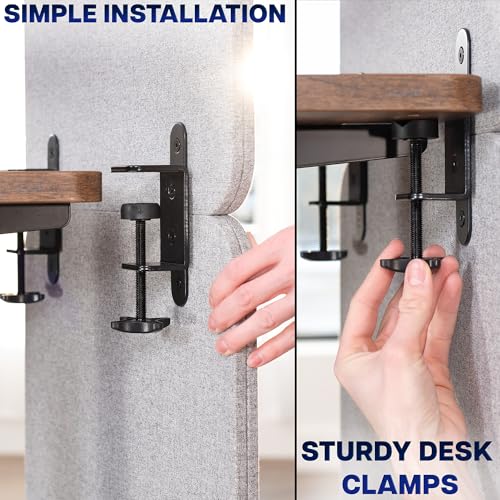 SIMPLE INSTALLATION

STURDY DESK CLAMPS