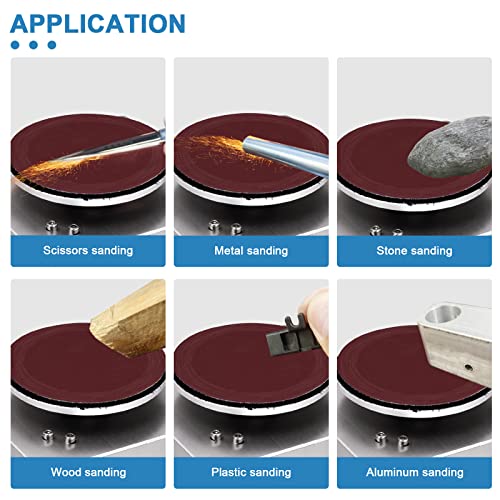 APPLICATION

Scissors sanding

Metal sanding

Stone sanding

Wood sanding

Plastic sanding

Aluminum sanding