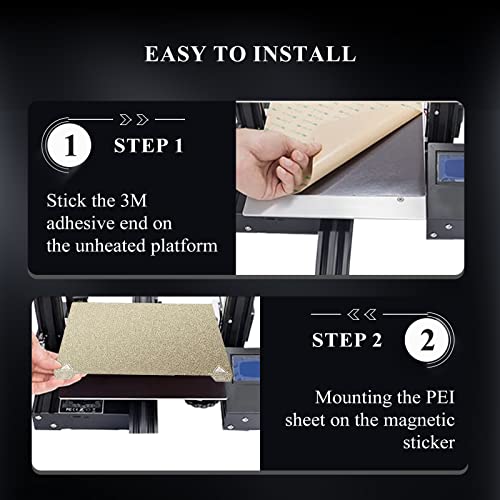 EASY TO INSTALL

1

STEP 1

Stick the 3M adhesive end on the unheated platform

STEP 2

2

Mounting the PEI sheet on the magnetic sticker