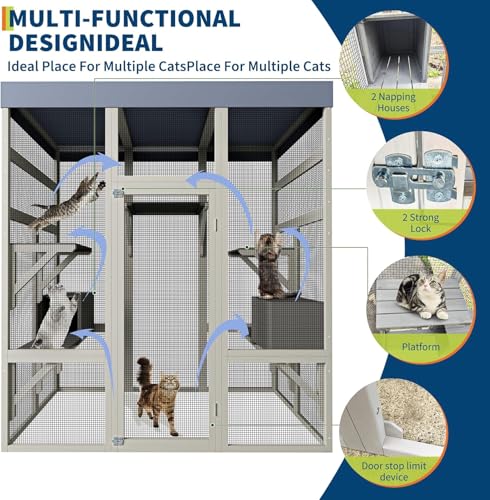 MULTI-FUNCTIONAL DESIGNIDEAL

Ideal Place For Multiple CatsPlace For Multiple Cats

2 Napping Houses

2 Strong Lock

Platform

Door stop limit device