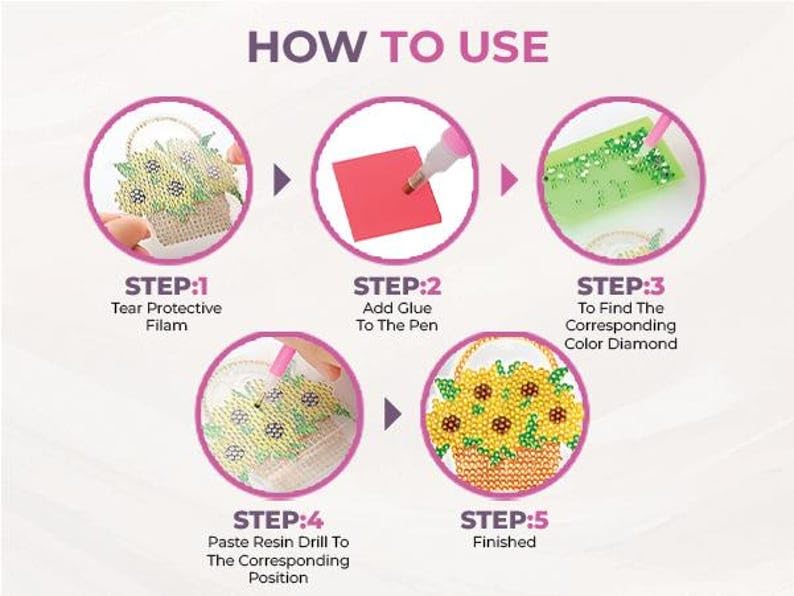 HOW TO USE

STEP:1
Tear Protective Filam

STEP:2
Add Glue To The Pen

STEP:3
To Find The Corresponding Color Diamond

STEP:4
Paste Resin Drill To The Corresponding Position

STEP:5
Finished