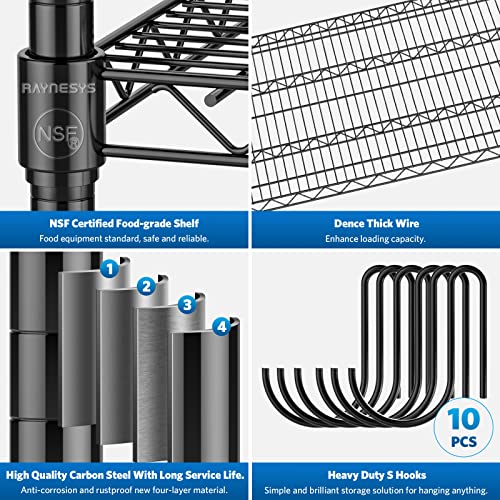 RAYNESYS

NSF®

NSF Certified Food-grade Shelf
Food equipment standard, safe and reliable.

Dence Thick Wire
Enhance loading capacity.

1
2
3
4

High Quality Carbon Steel With Long Service Life.
Anti-corrosion and rustproof new four-layer material.

10 PCS

Heavy Duty S Hooks
Simple and brilliant storage solution for hanging anything.