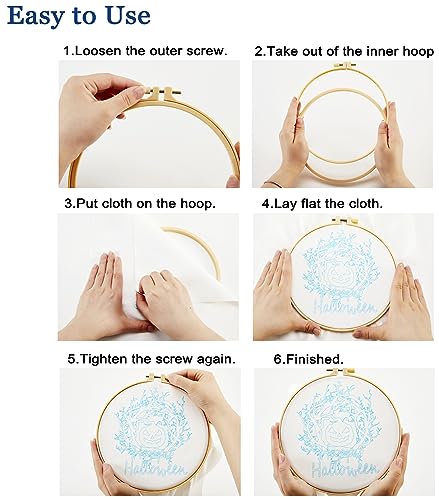 Easy to Use

1.Loosen the outer screw.

2.Take out of the inner hoop

3.Put cloth on the hoop.

4.Lay flat the cloth.

Halloween

5.Tighten the screw again.

Halloween

6.Finished.

Halloween