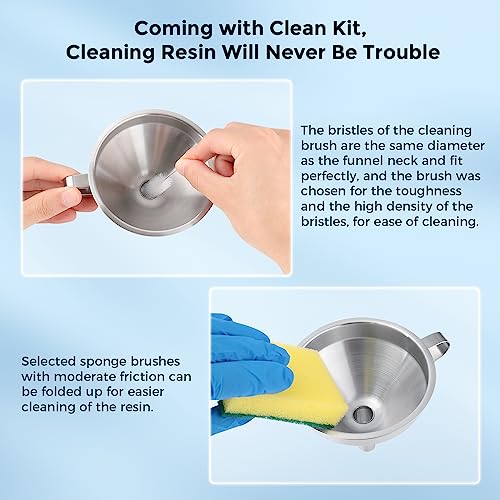 Coming with Clean Kit, Cleaning Resin Will Never Be Trouble

The bristles of the cleaning brush are the same diameter as the funnel neck and fit perfectly, and the brush was chosen for the toughness and the high density of the bristles, for ease of cleaning.

Selected sponge brushes with moderate friction can be folded up for easier cleaning of the resin.