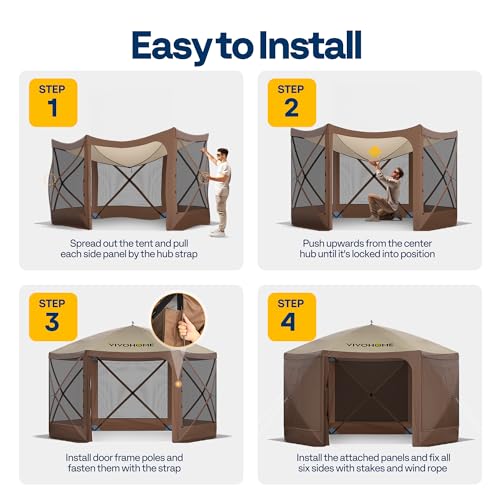 Easy to Install

STEP
1

Spread out the tent and pull each side panel by the hub strap

STEP
2

Push upwards from the center hub until it's locked into position

STEP
3

VIVOHOME

Install door frame poles and fasten them with the strap

STEP
4

VIVOHOME

Install the attached panels and fix all six sides with stakes and wind rope