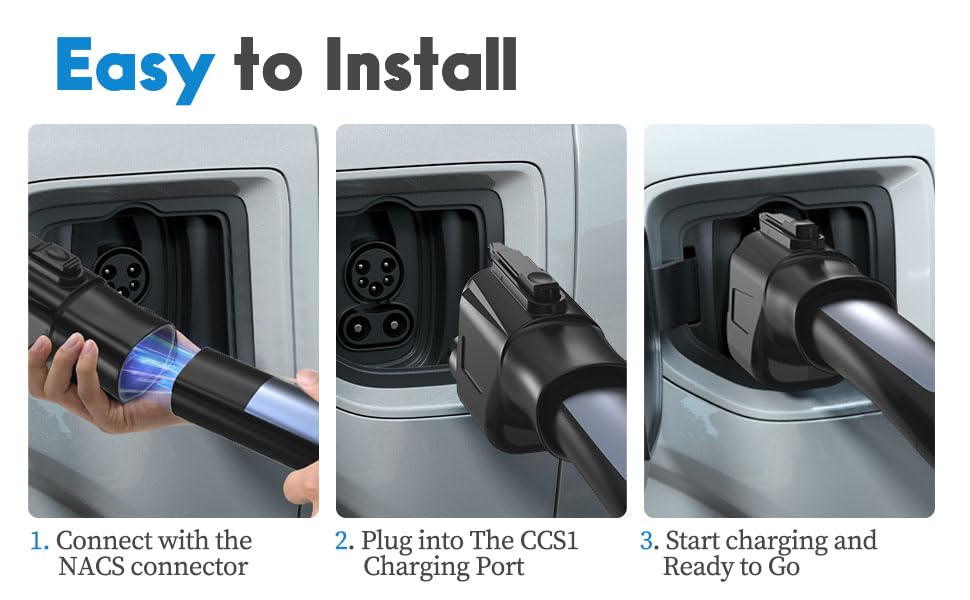 Easy to Install

1. Connect with the NACS connector

2. Plug into The CCS1 Charging Port

3. Start charging and Ready to Go