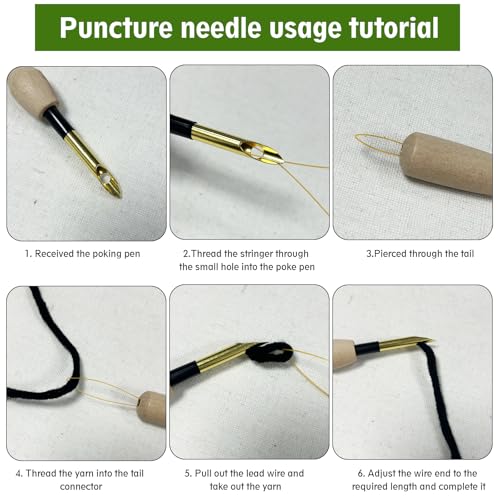 Puncture needle usage tutorial

1. Received the poking pen

2.Thread the stringer through the small hole into the poke pen

3.Pierced through the tail

4. Thread the yarn into the tail connector

5. Pull out the lead wire and take out the yarn

6. Adjust the wire end to the required length and complete it