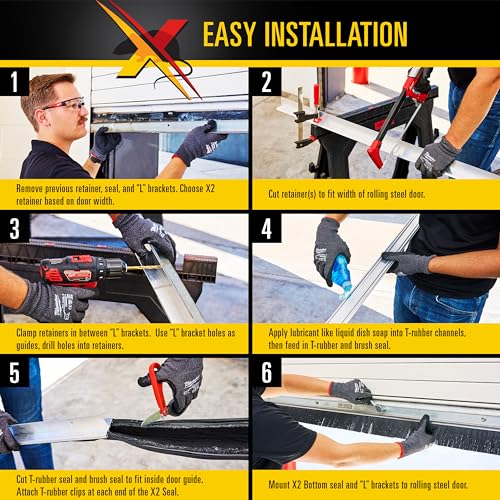 EASY INSTALLATION

1

Remove previous retainer, seal, and "L" brackets. Choose X2 retainer based on door width.

2

Cut retainer(s) to fit width of rolling steel door.

3

Clamp retainers in between "L" brackets. Use "L" bracket holes as guides, drill holes into retainers.

4

Apply lubricant like liquid dish soap into T-rubber channels, then feed in T-rubber and brush seal.

5

Cut T-rubber seal and brush seal to fit inside door guide. Attach T-rubber clips at each end of the X2 Seal.

6

Mount X2 Bottom seal and "L" brackets to rolling steel door.