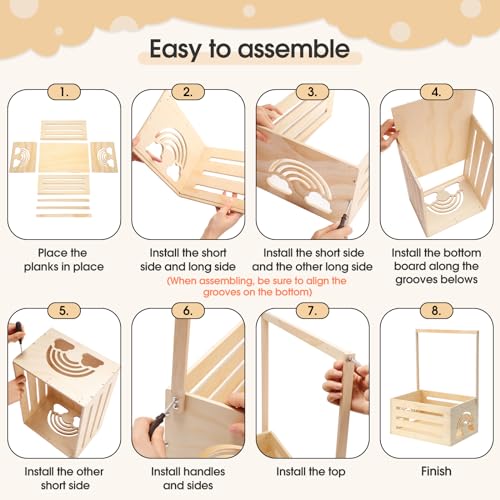 Easy to assemble

1.
Place the planks in place

2.
Install the short side and long side

3.
Install the short side and the other long side

(When assembling, be sure to align the grooves on the bottom)

4.
Install the bottom board along the grooves belows

5.
Install the other short side

6.
Install handles and sides

7.
Install the top

8.
Finish