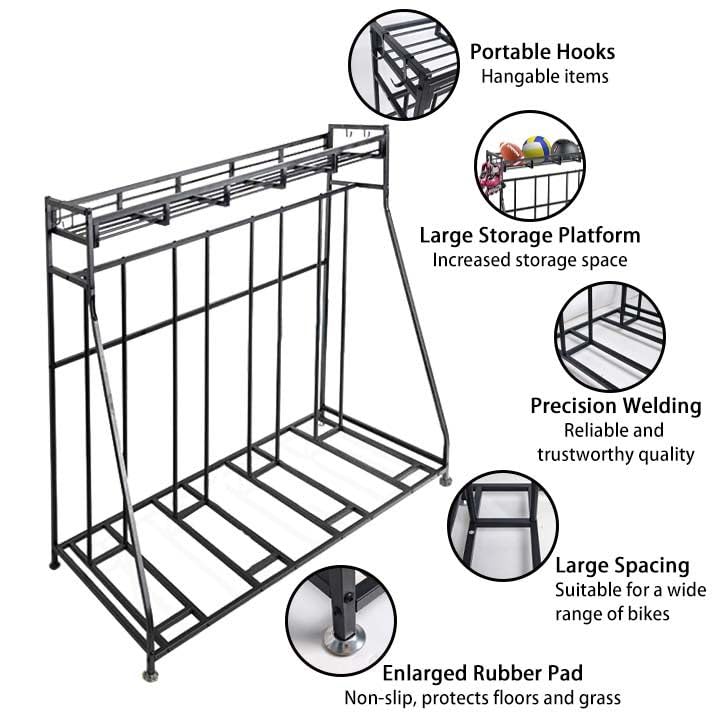 Portable Hooks
Hangable items

Large Storage Platform
Increased storage space

Precision Welding
Reliable and trustworthy quality

Large Spacing
Suitable for a wide range of bikes

Enlarged Rubber Pad
Non-slip, protects floors and grass