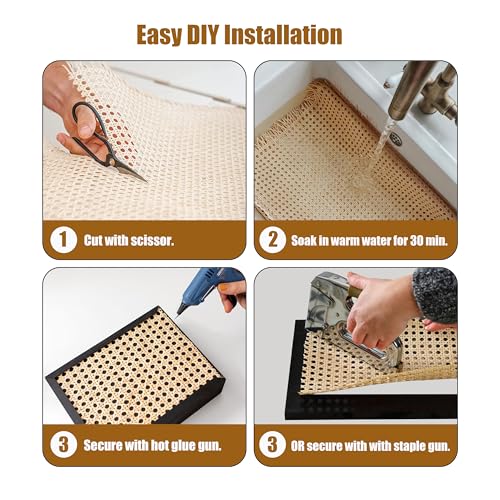 Easy DIY Installation

1 Cut with scissor.

2 Soak in warm water for 30 min.

3 Secure with hot glue gun.

3 OR secure with with staple gun.