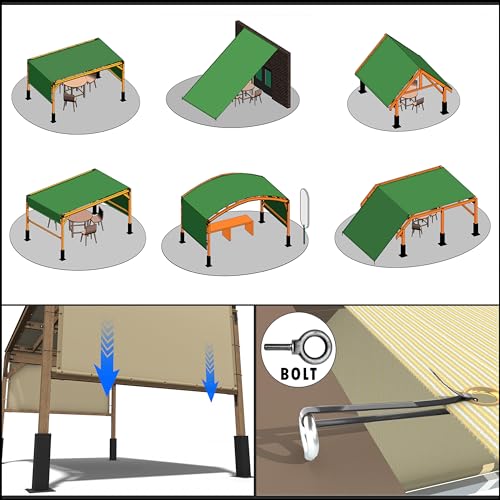 BOLT