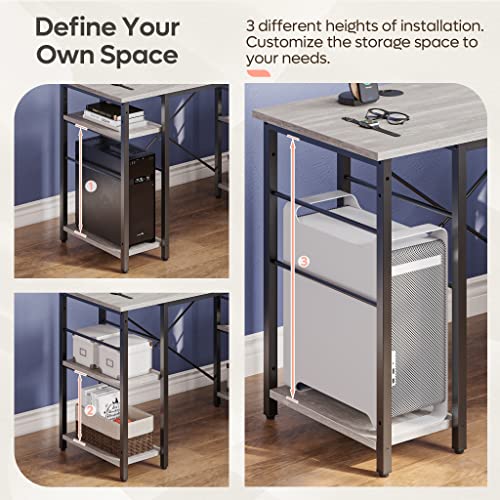 Define Your Own Space

3 different heights of installation. Customize the storage space to your needs.

1

2

3