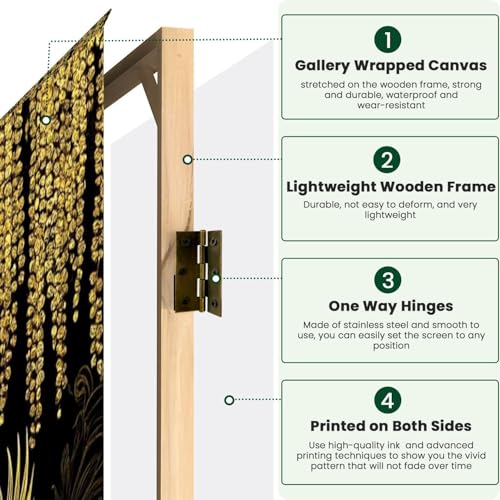 1
Gallery Wrapped Canvas
stretched on the wooden frame, strong and durable, waterproof and wear-resistant

2
Lightweight Wooden Frame
Durable, not easy to deform, and very lightweight

3
One Way Hinges
Made of stainless steel and smooth to use, you can easily set the screen to any position

4
Printed on Both Sides
Use high-quality ink and advanced printing techniques to show you the vivid pattern that will not fade over time