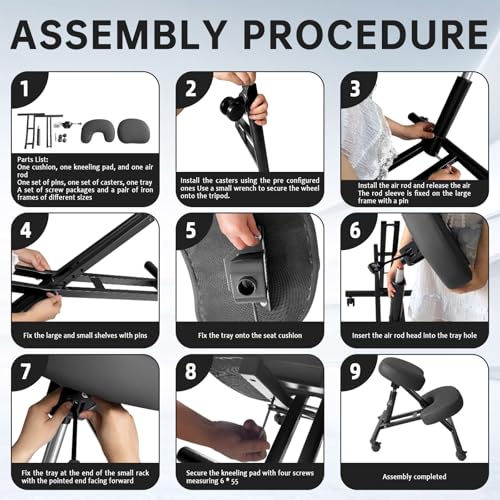 ASSEMBLY PROCEDURE

1

Parts List:
One cushion, one kneeling pad, and one air rod
One set of pins, one set of casters, one tray
A set of screw packages and a pair of iron frames of different sizes

2

Install the casters using the pre configured ones Use a small wrench to secure the wheel onto the tripod.

3

Install the air rod and release the air
The rod sleeve is fixed on the large frame with a pin

4

Fix the large and small shelves with pins

5

Fix the tray onto the seat cushion

6

Insert the air rod head into the tray hole

7

Fix the tray at the end of the small rack with the pointed end facing forward

8

Secure the kneeling pad with four screws measuring 6 * 55

9

Assembly completed